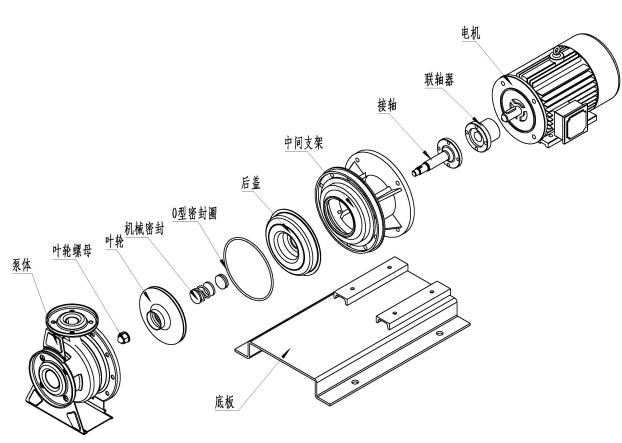 电机

联轴器

接轴

中间支架

后盖

O型密封圈

机械密封

叶轮

叶轮螺母

泵体

底板